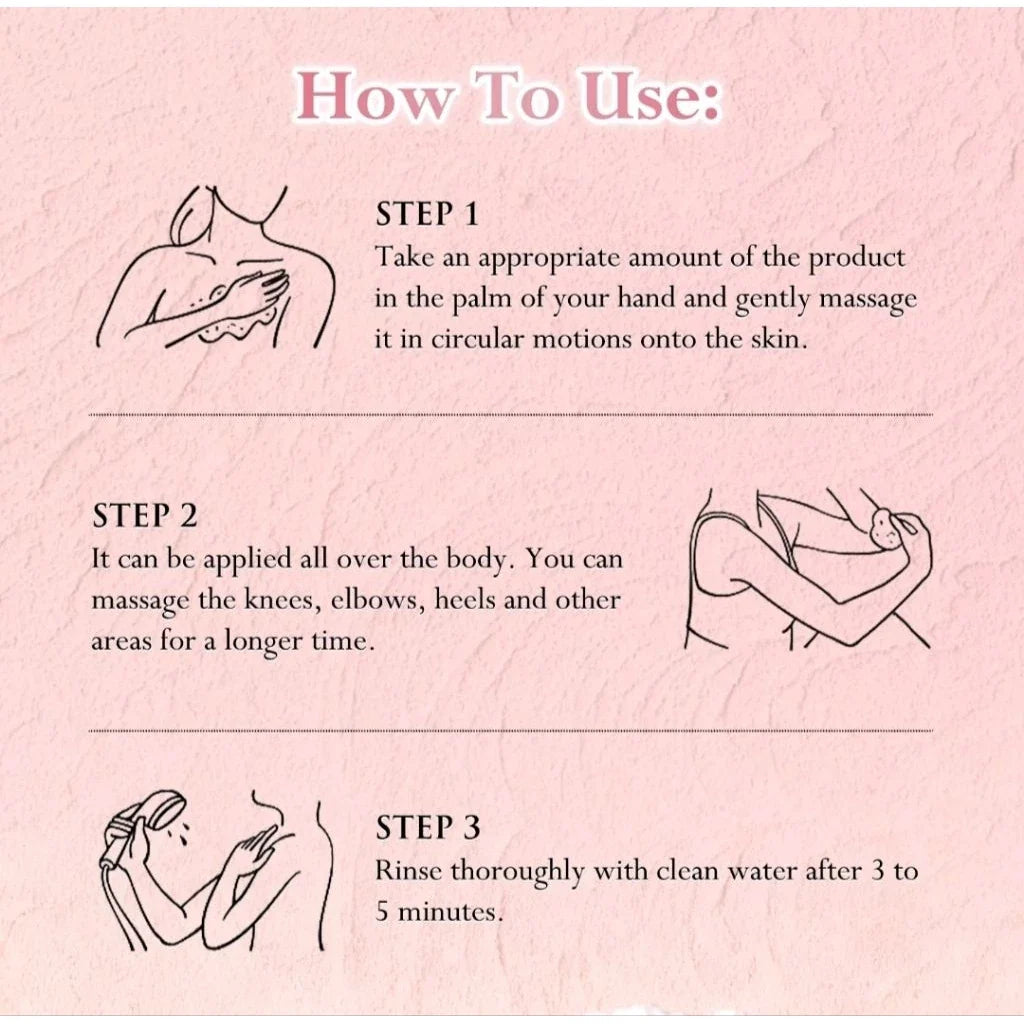 How To Use:

STEP 1
Take an appropriate amount of the product in the palm of your hand and gently massage it in circular motions onto the skin.

STEP 2
It can be applied all over the body. You can massage the knees, elbows, heels and other areas for a longer time.

STEP 3
Rinse thoroughly with clean water after 3 to 5 minutes.