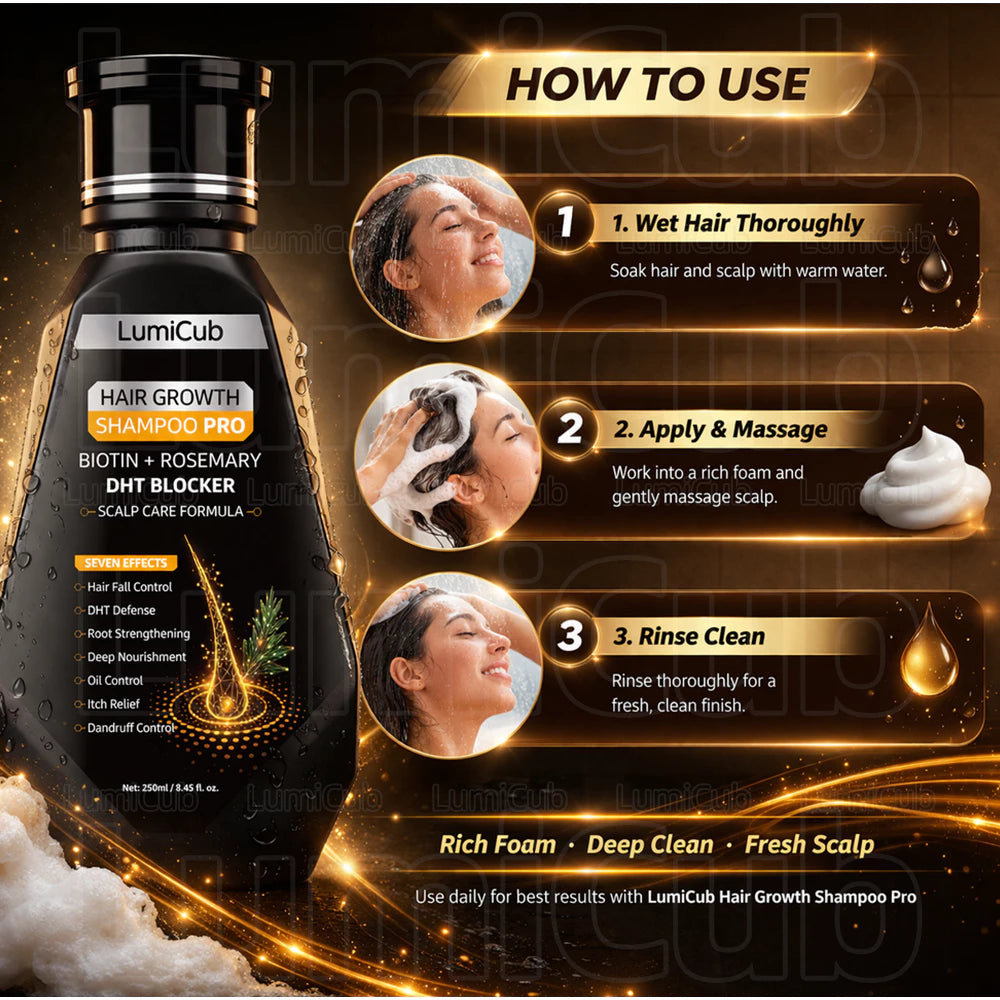 LumiCub

HAIR GROWTH
SHAMPOO PRO

BIOTIN + ROSEMARY
DHT BLOCKER
SCALP CARE FORMULA

SEVEN EFFECTS
Hair Fall Control
DHT Defense
Root Strengthening
Deep Nourishment
Oil Control
Itch Relief
Dandruff Control

Net: 250ml / 8.45 fl. oz.

HOW TO USE

1 1. Wet Hair Thoroughly
Soak hair and scalp with warm water.

2 2. Apply & Massage
Work into a rich foam and gently massage scalp.

3 3. Rinse Clean
Rinse thoroughly for a fresh, clean finish.

Rich Foam · Deep Clean · Fresh Scalp

Use daily for best results with LumiCub Hair Growth Shampoo Pro

LumiCub